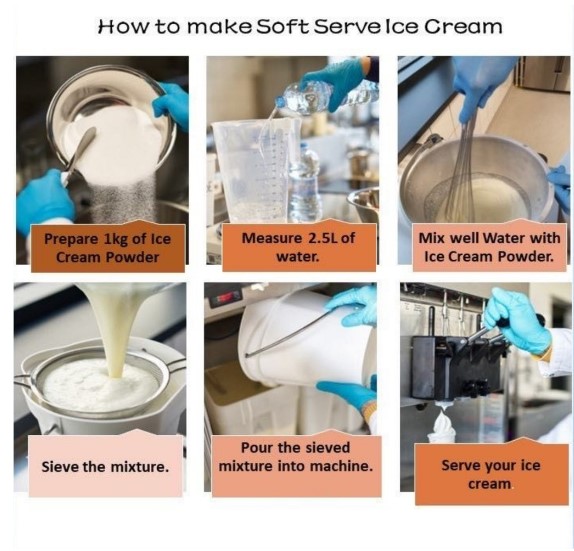 How to make Soft Serve Ice Cream

Prepare 1kg of Ice Cream Powder

Measure 2.5L of water.

Mix well Water with Ice Cream Powder.

Sieve the mixture.

Pour the sieved mixture into machine.

Serve your ice cream.