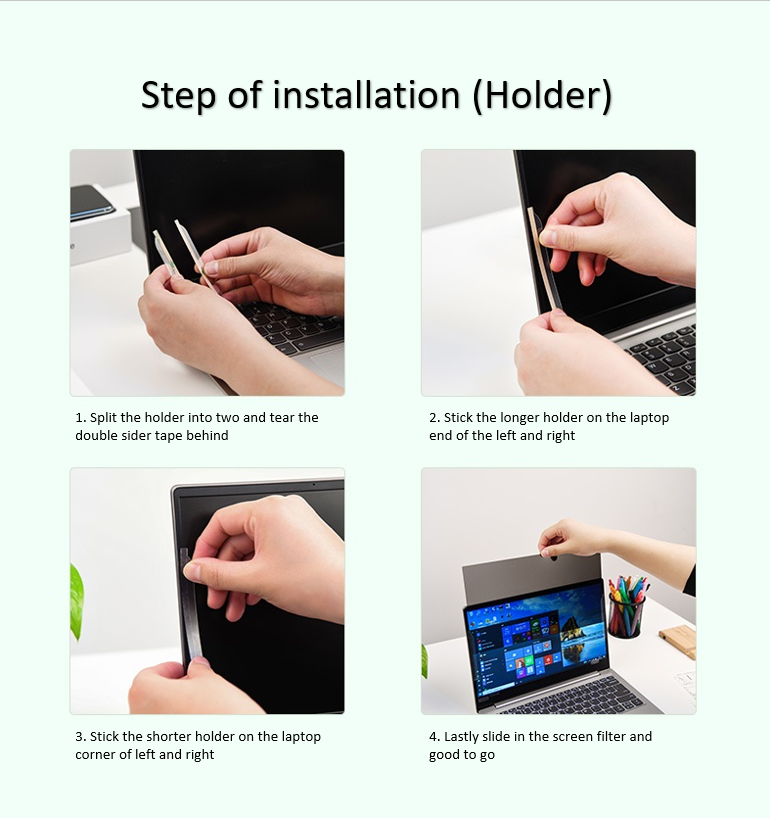 Step of installation (Holder)

1. Split the holder into two and tear the double sider tape behind

2. Stick the longer holder on the laptop end of the left and right

3. Stick the shorter holder on the laptop corner of left and right

4. Lastly slide in the screen filter and good to go